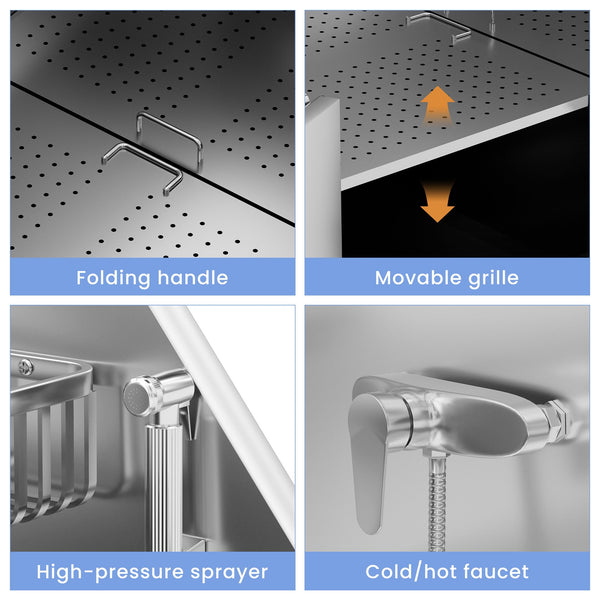 Folding handle

Movable grille

High-pressure sprayer

Cold/hot faucet