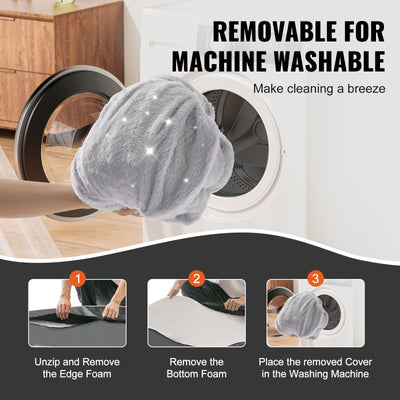 REMOVABLE FOR MACHINE WASHABLE

Make cleaning a breeze

1

Unzip and Remove the Edge Foam

2

Remove the Bottom Foam

3

Place the removed Cover in the Washing Machine