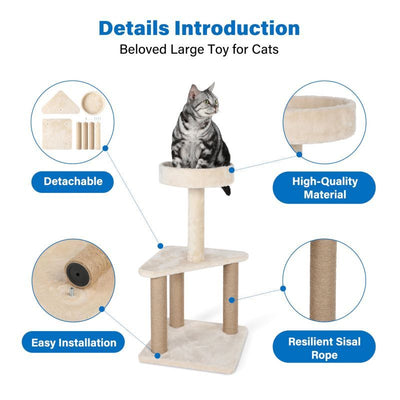 Details Introduction
Beloved Large Toy for Cats

Detachable

High-Quality Material

Easy Installation

Resilient Sisal Rope