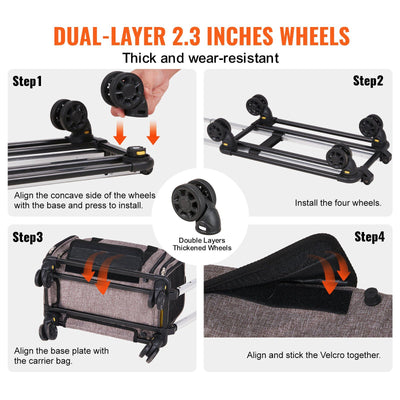 DUAL-LAYER 2.3 INCHES WHEELS

Thick and wear-resistant

Step1

Align the concave side of the wheels with the base and press to install.

Step2

Install the four wheels.

Double Layers Thickened Wheels

Step3

Align the base plate with the carrier bag.

Step4

Align and stick the Velcro together.