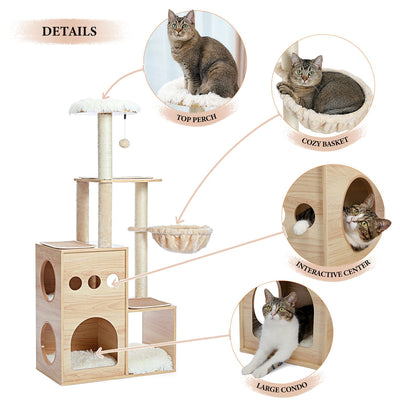 DETAILS

TOP PERCH

COZY BASKET

INTERACTIVE CENTER

LARGE CONDO