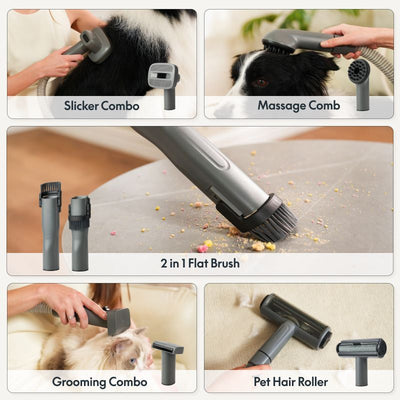 Slicker Combo

Massage Comb

2 in 1 Flat Brush

Grooming Combo

Pet Hair Roller