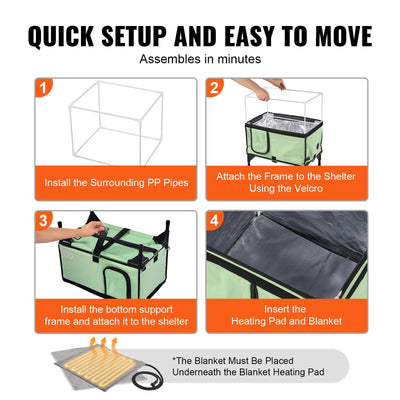 QUICK SETUP AND EASY TO MOVE

Assembles in minutes

1

Install the Surrounding PP Pipes

2

Attach the Frame to the Shelter Using the Velcro

3

Install the bottom support frame and attach it to the shelter

4

Insert the Heating Pad and Blanket

*The Blanket Must Be Placed Underneath the Blanket Heating Pad