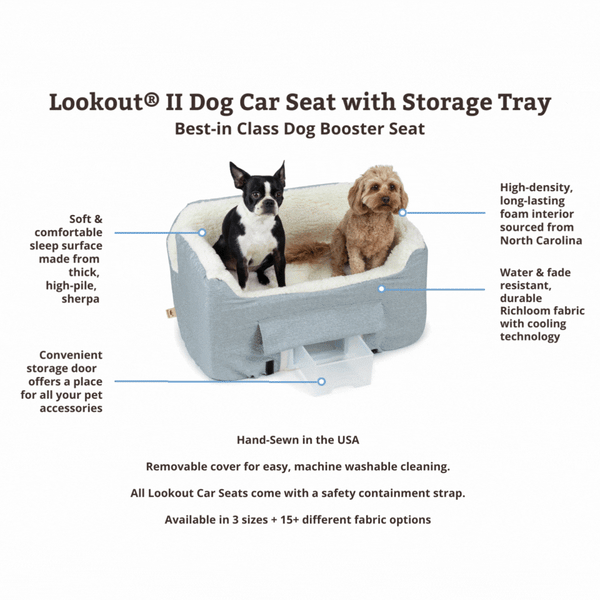 Lookout® II Dog Car Seat with Storage Tray
Best-in Class Dog Booster Seat

Soft & comfortable sleep surface made from thick, high-pile, sherpa

Convenient storage door offers a place for all your pet accessories

High-density, long-lasting foam interior sourced from North Carolina

Water & fade resistant, durable Richloom fabric with cooling technology

Hand-Sewn in the USA

Removable cover for easy, machine washable cleaning.

All Lookout Car Seats come with a safety containment strap.

Available in 3 sizes + 15+ different fabric options